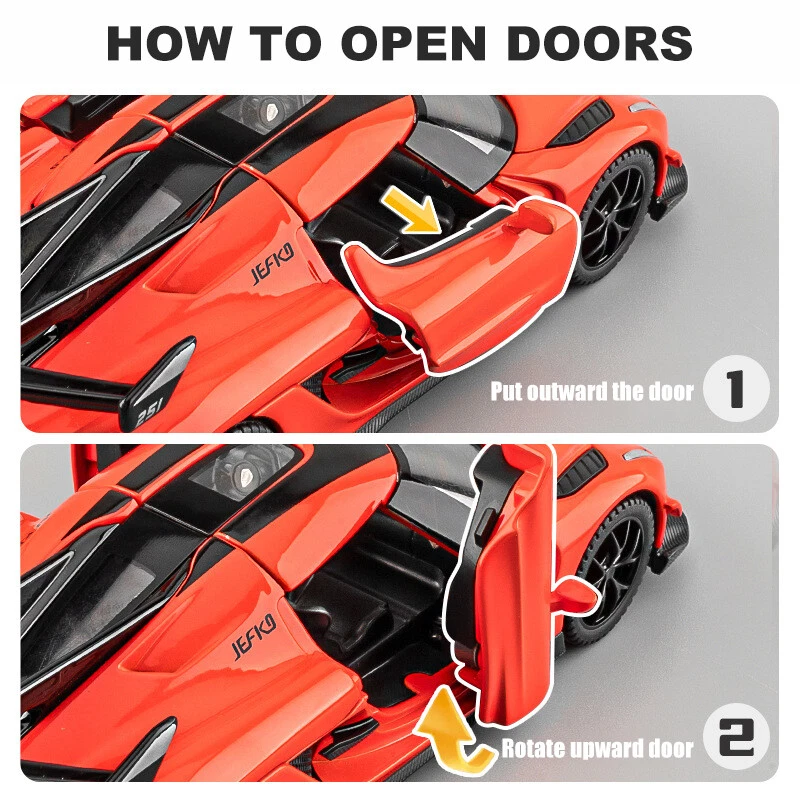 HOW TO OPEN DOORS

JEFKO

251

Put outward the door 1

JEFKO

Rotate upward door 2